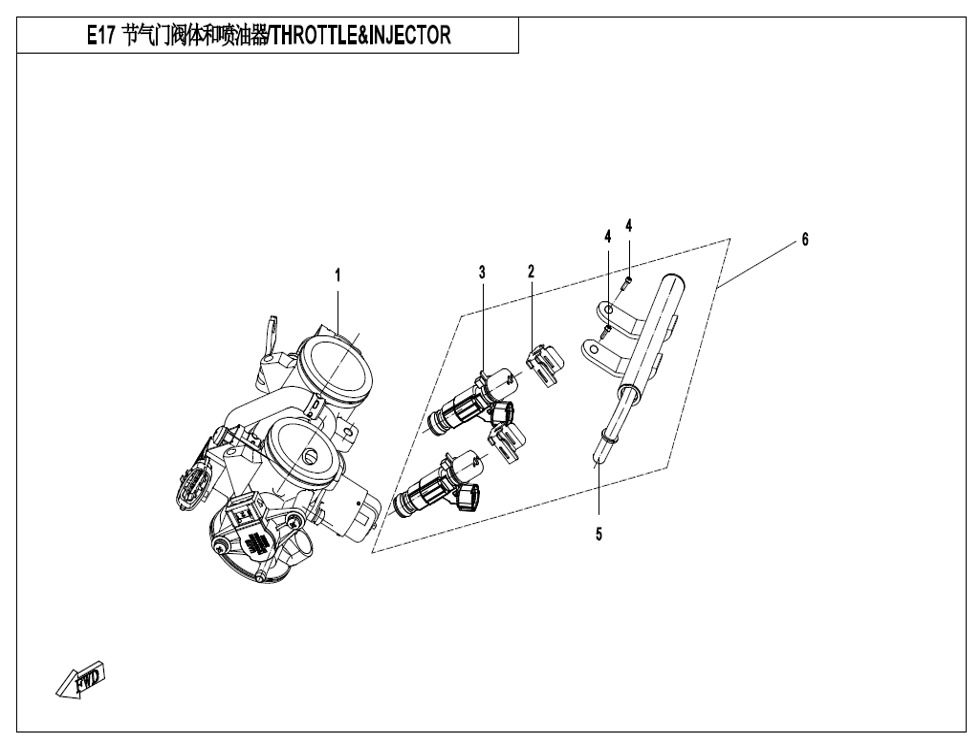 E17 节气门阀体和喷油器/THROTTLE&INJECTOR

1

3

2

4

4

6

5

FWD